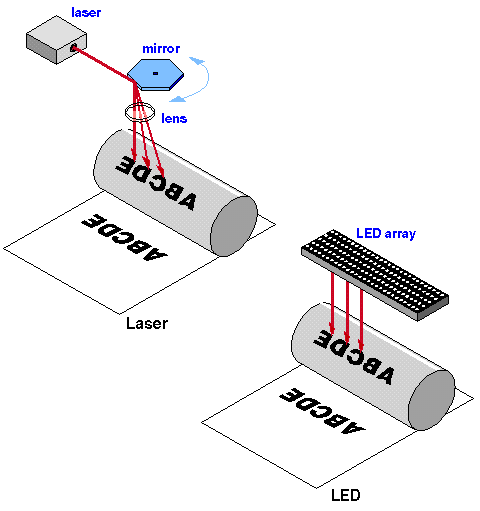 laser

mirror

lens

ABCDE

ABCDE

Laser

LED array

ABCDE

ABCDE

LED